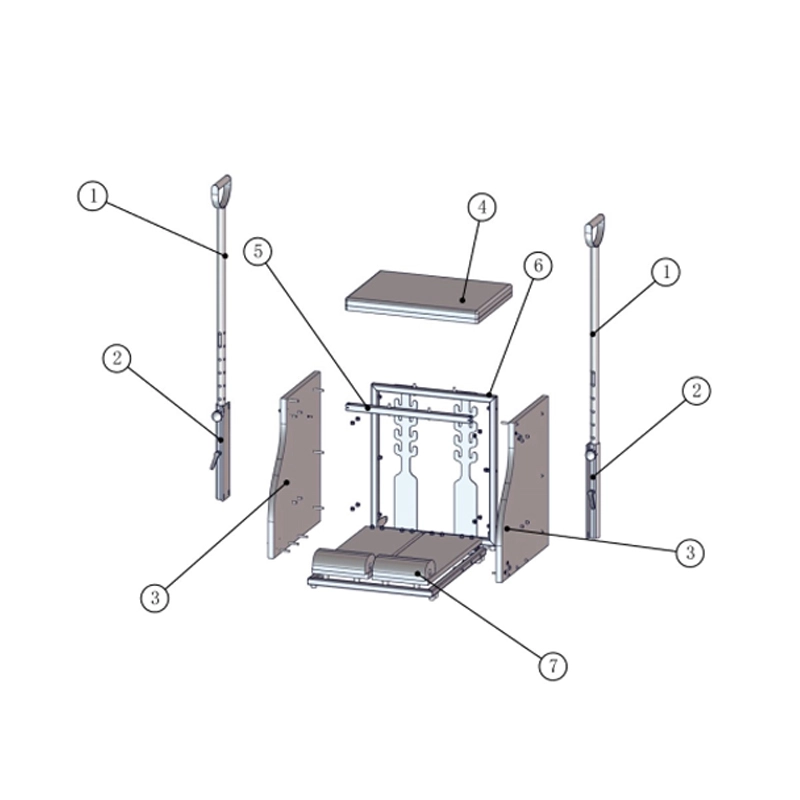 1
4
5
6
1
2
2
3
3
7